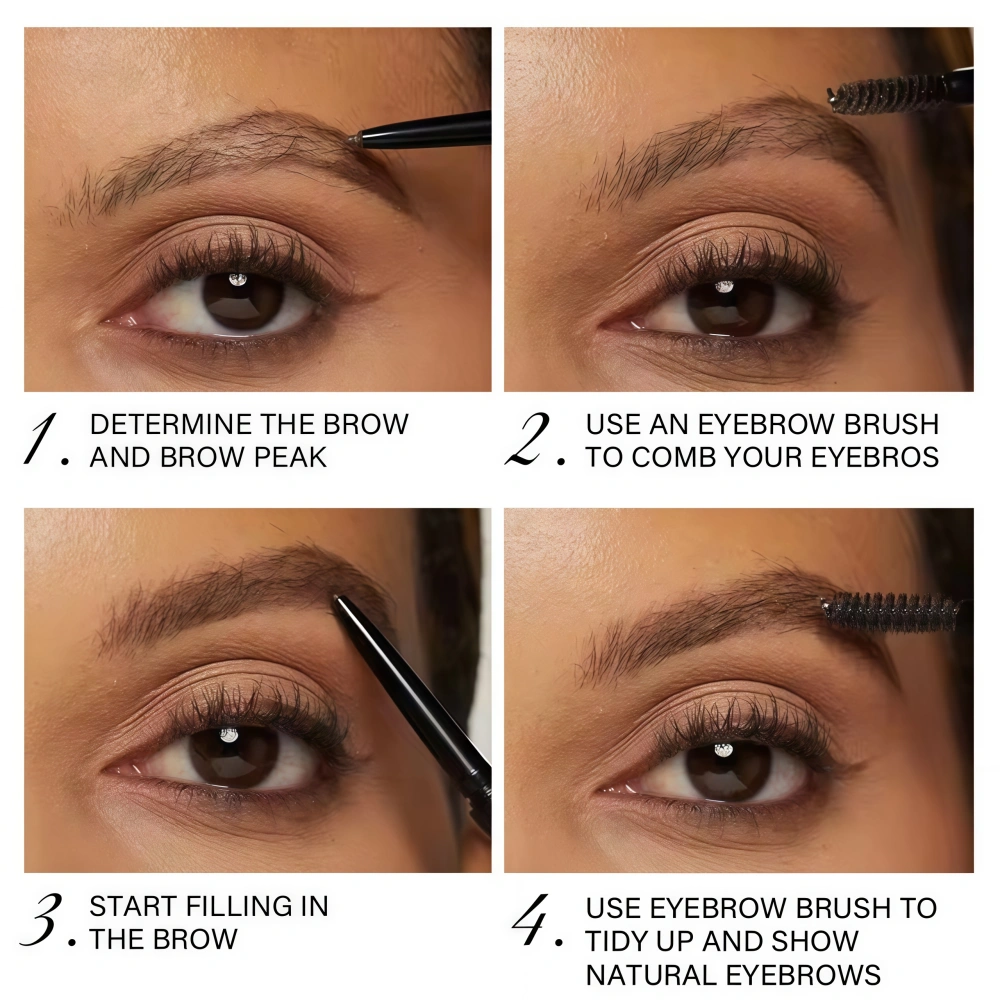 1. DETERMINE THE BROW AND BROW PEAK

2. USE AN EYEBROW BRUSH TO COMB YOUR EYEBROS

3. START FILLING IN THE BROW

4. USE EYEBROW BRUSH TO TIDY UP AND SHOW NATURAL EYEBROWS